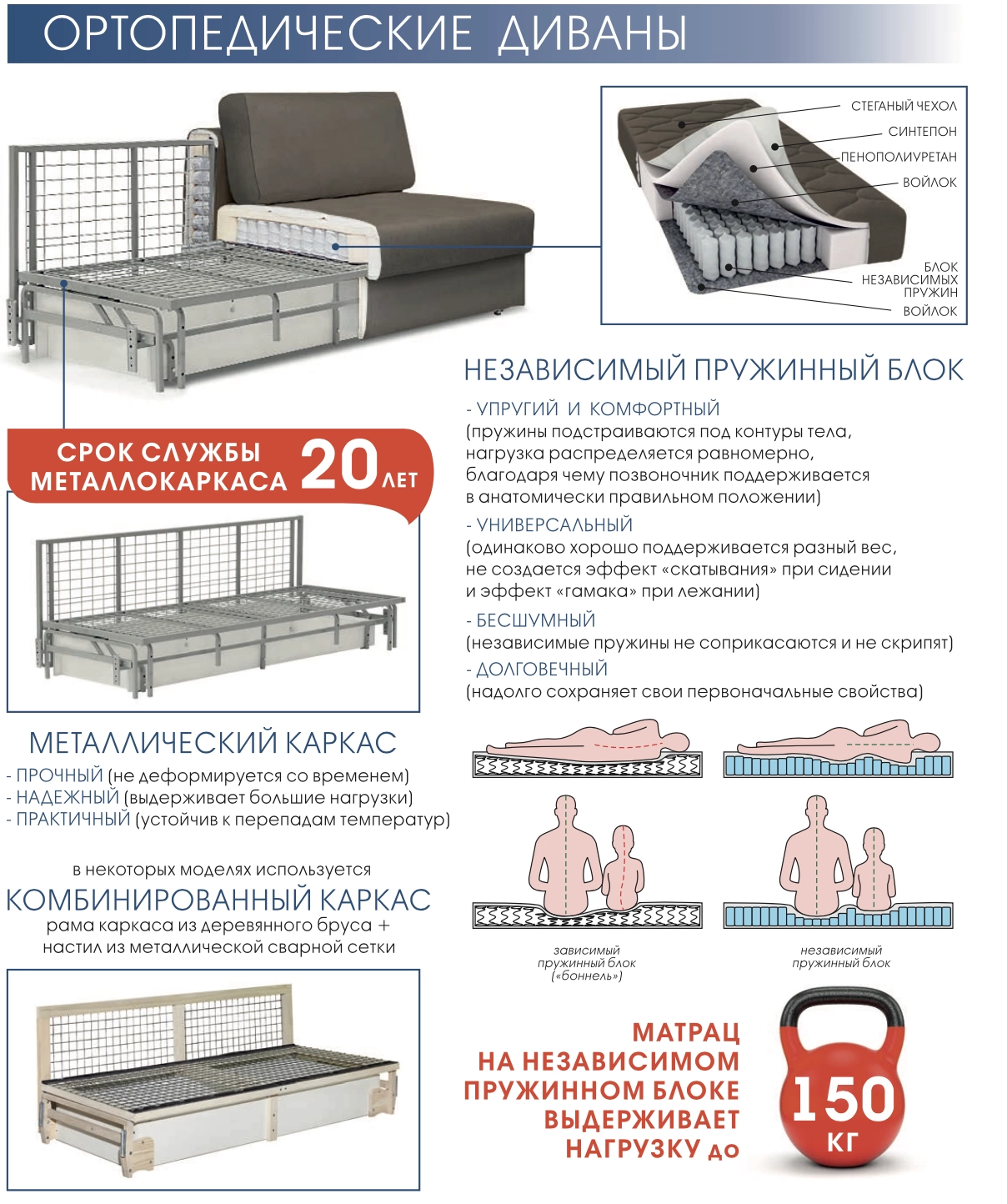 ОРТОПЕДИЧЕСКИЕ ДИВАНЫ

СТЕГАНЫЙ ЧЕХОЛ
СИНТЕПОН
ПЕНОПОЛИУРЕТАН
ВОЙЛОК
БЛОК НЕЗАВИСИМЫХ ПРУЖИН
ВОЙЛОК

НЕЗАВИСИМЫЙ ПРУЖИННЫЙ БЛОК

- УПРУГИЙ И КОМФОРТНЫЙ
(пружины подстраиваются под контуры тела, нагрузка распределяется равномерно, благодаря чему позвоночник поддерживается в анатомически правильном положении)

- УНИВЕРСАЛЬНЫЙ
(одинаково хорошо поддерживается разный вес, не создается эффект «скатывания» при сидении и эффект «гамака» при лежании)

- БЕСШУМНЫЙ
(независимые пружины не соприкасаются и не скрипят)

- ДОЛГОВЕЧНЫЙ
(надолго сохраняет свои первоначальные свойства)

СРОК СЛУЖБЫ МЕТАЛЛОКАРКАСА 20 ЛЕТ

МЕТАЛЛИЧЕСКИЙ КАРКАС
- ПРОЧНЫЙ (не деформируется со временем)
- НАДЕЖНЫЙ (выдерживает большие нагрузки)
- ПРАКТИЧНЫЙ (устойчив к перепадам температур)

в некоторых моделях используется
КОМБИНИРОВАННЫЙ КАРКАС
рама каркаса из деревянного бруса + настил из металлической сварной сетки

зависимый пружинный блок («боннель»)

независимый пружинный блок

МАТРАЦ НА НЕЗАВИСИМОМ ПРУЖИННОМ БЛОКЕ ВЫДЕРЖИВАЕТ НАГРУЗКУ до

150 КГ